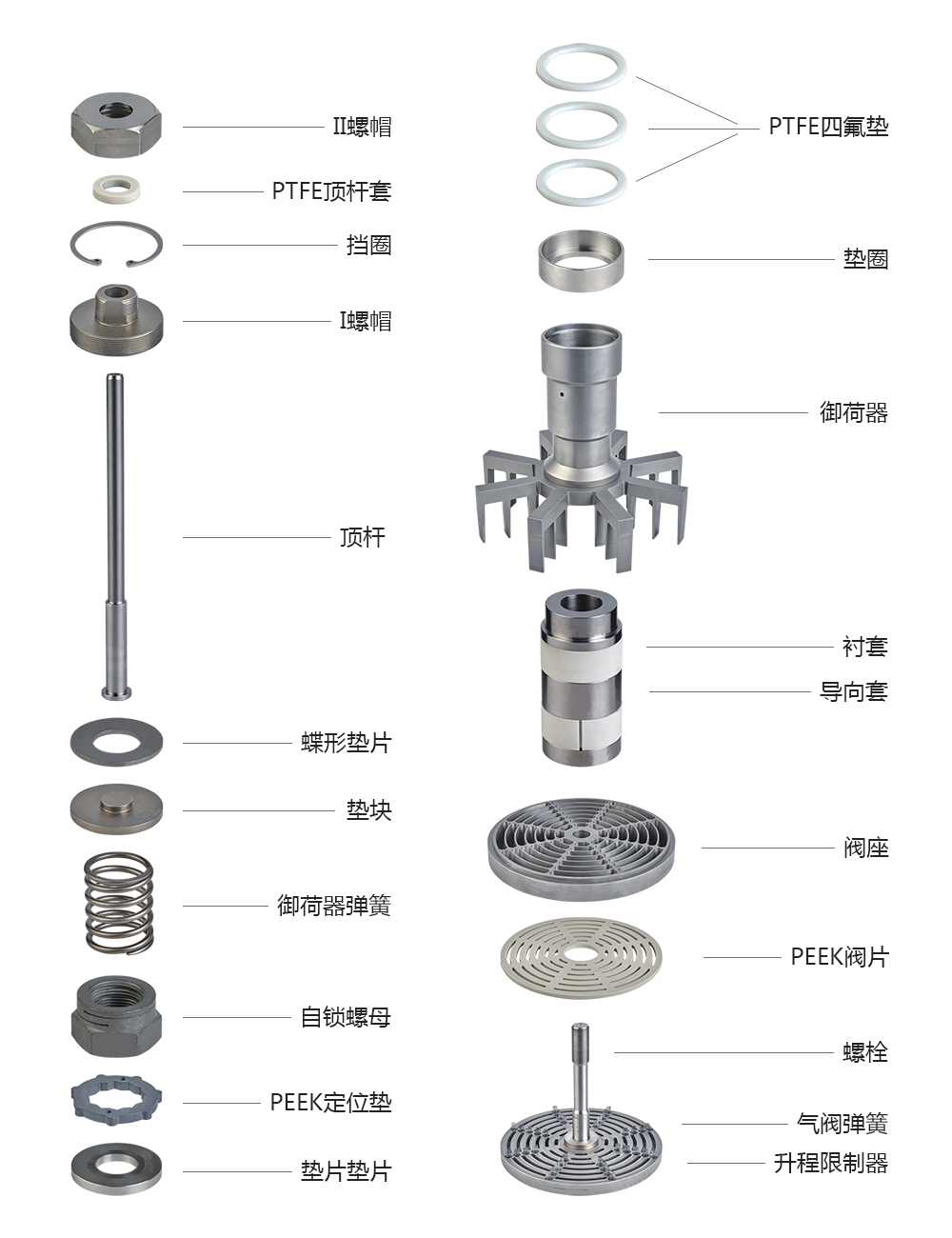 II螺帽
PTFE顶杆套
挡圈
I螺帽
顶杆
蝶形垫片
垫块
御荷器弹簧
自锁螺母
PEEK定位垫
垫片垫片

PTFE四氟垫
垫圈
御荷器
衬套
导向套
阀座
PEEK阀片
螺栓
气阀弹簧
升程限制器