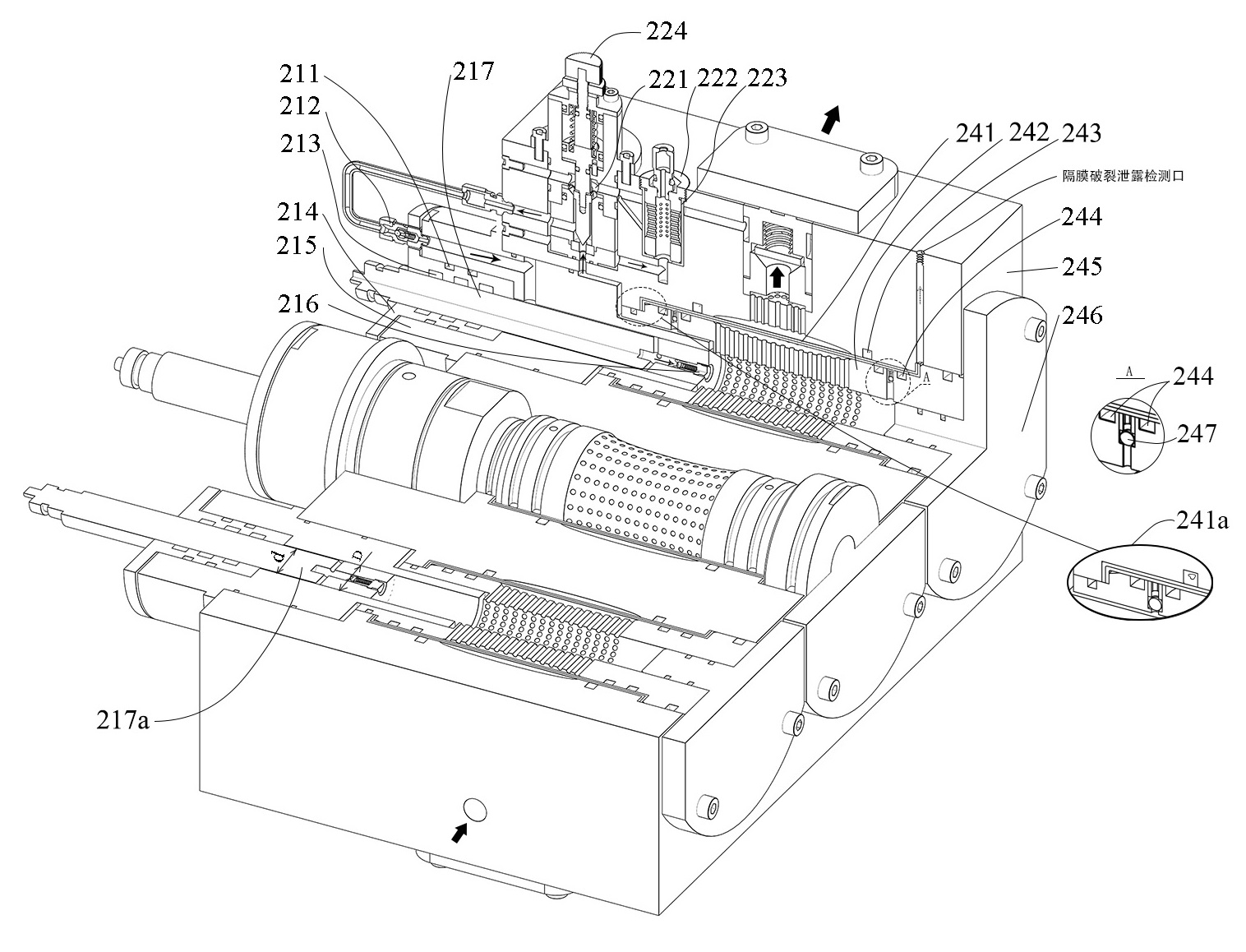 224
211
217
221 222 223
212
213
241 242 243
隔膜破裂泄露检测口
214
244
215
245
216
246
A
A
244
247
241a
d
D
217a